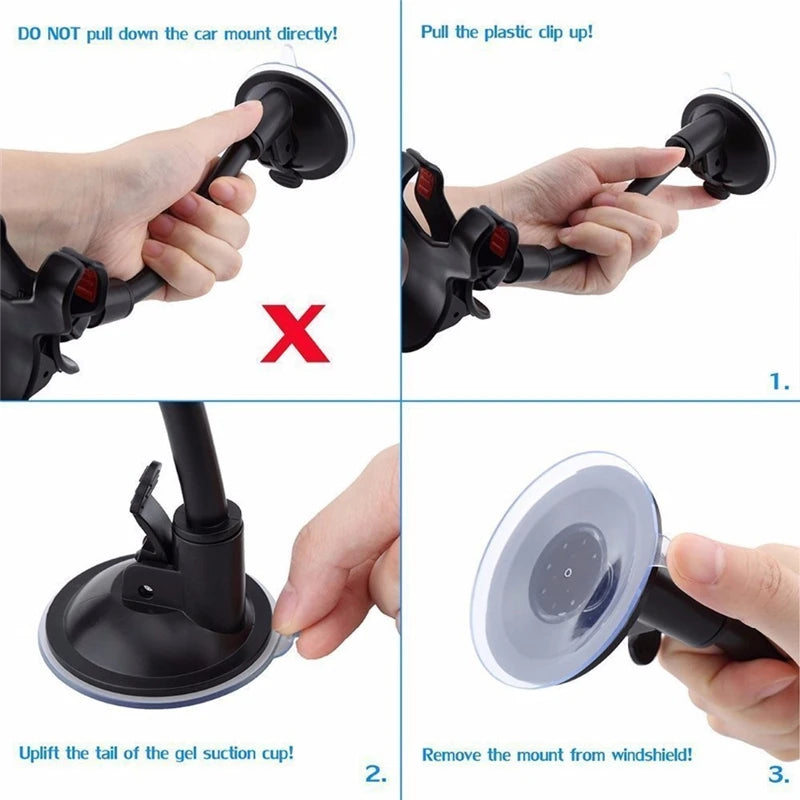 DO NOT pull down the car mount directly!

X

Pull the plastic clip up!

1.

Uplift the tail of the gel suction cup!

2.

Remove the mount from windshield!

3.